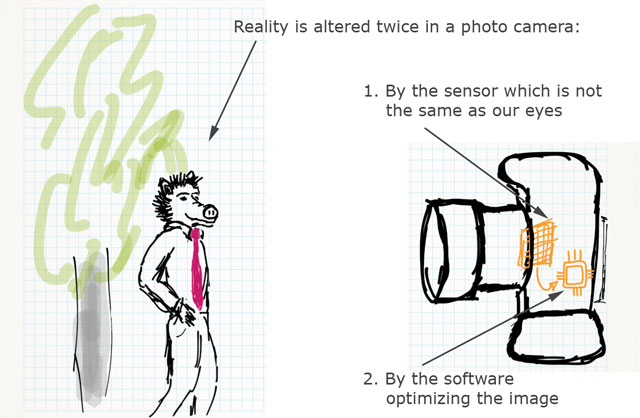 Reality is altered twice in a photo camera:

1. By the sensor which is not the same as our eyes

2. By the software optimizing the image